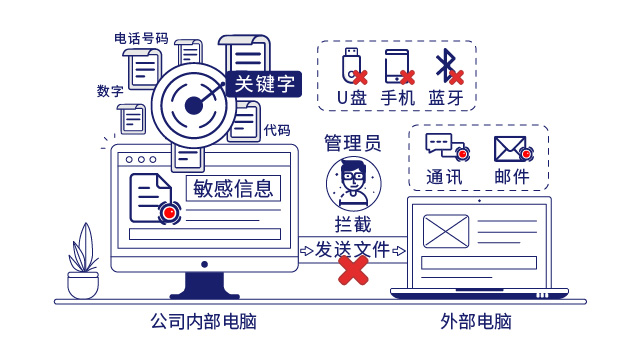 电话号码

数字

关键字

代码

U盘 手机 蓝牙

管理员

通讯 邮件

敏感信息

拦截

发送文件

公司内部电脑

外部电脑